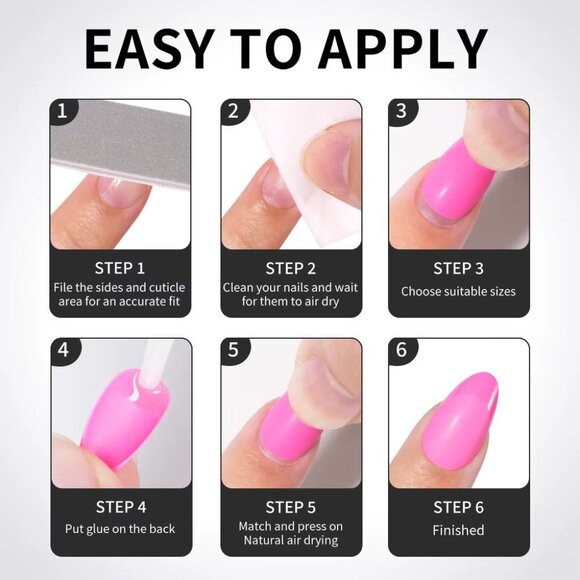 EASY TO APPLY

1
STEP 1
File the sides and cuticle area for an accurate fit

2
STEP 2
Clean your nails and wait for them to air dry

3
STEP 3
Choose suitable sizes

4
STEP 4
Put glue on the back

5
STEP 5
Match and press on
Natural air drying

6
STEP 6
Finished